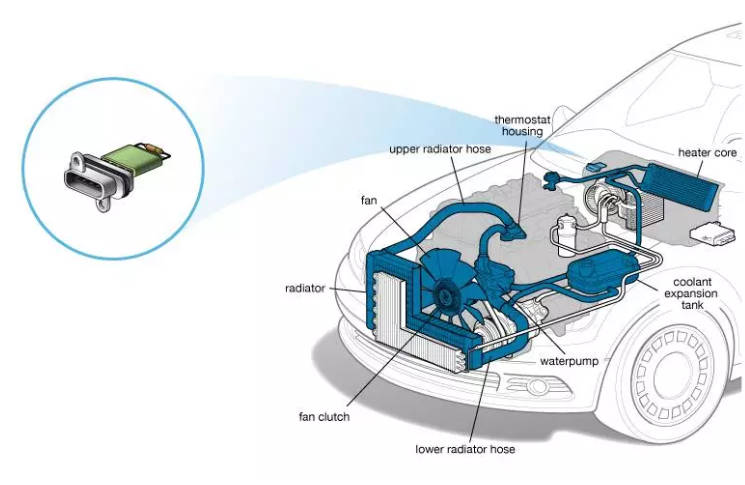 thermostat housing

upper radiator hose

heater core

fan

radiator

coolant expansion tank

waterpump

fan clutch

lower radiator hose